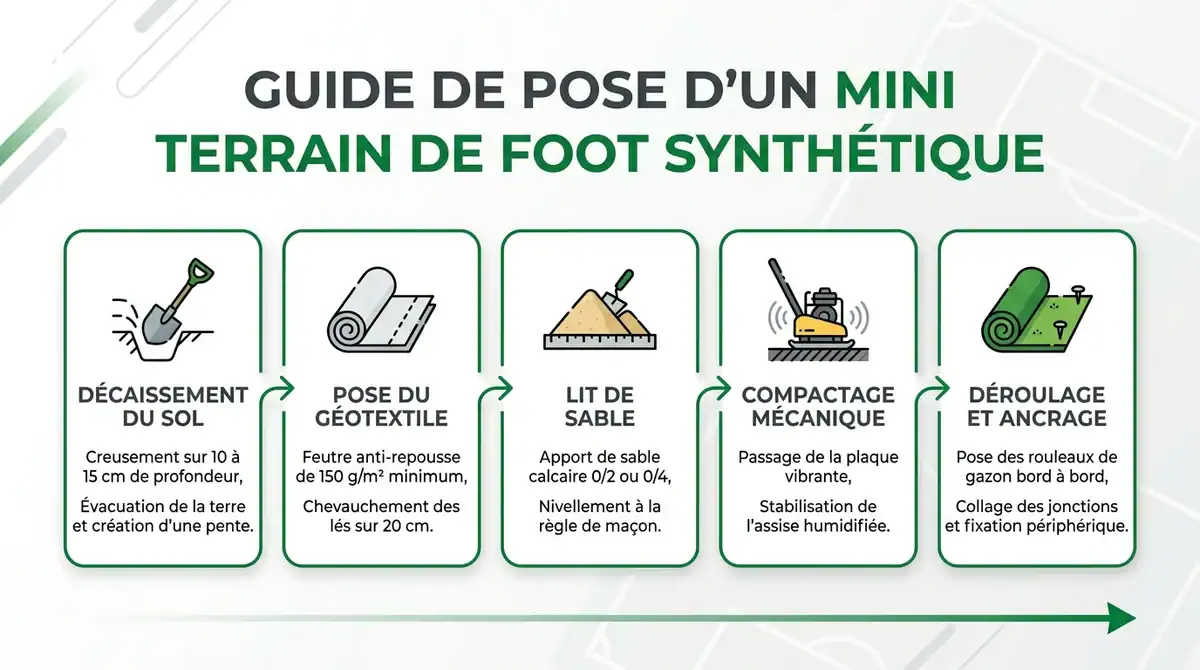 GUIDE DE POSE D'UN MINI TERRAIN DE FOOT SYNTHÉTIQUE

DÉCAISSEMENT DU SOL

Creusement sur 10 à 15 cm de profondeur,

Évacuation de la terre et création d'une pente.

POSE DU GÉOTEXTILE

Feutre anti-repousse de 150 g/m² minimum,

Chevauchement des lés sur 20 cm.

LIT DE SABLE

Apport de sable calcaire 0/2 ou 0/4,

Nivellement à la règle de maçon.

COMPACTAGE MÉCANIQUE

Passage de la plaque vibrante,

Stabilisation de l'assise humidifiée.

DÉROULAGE ET ANCRAGE

Pose des rouleaux de gazon bord à bord,

Collage des jonctions et fixation périphérique.